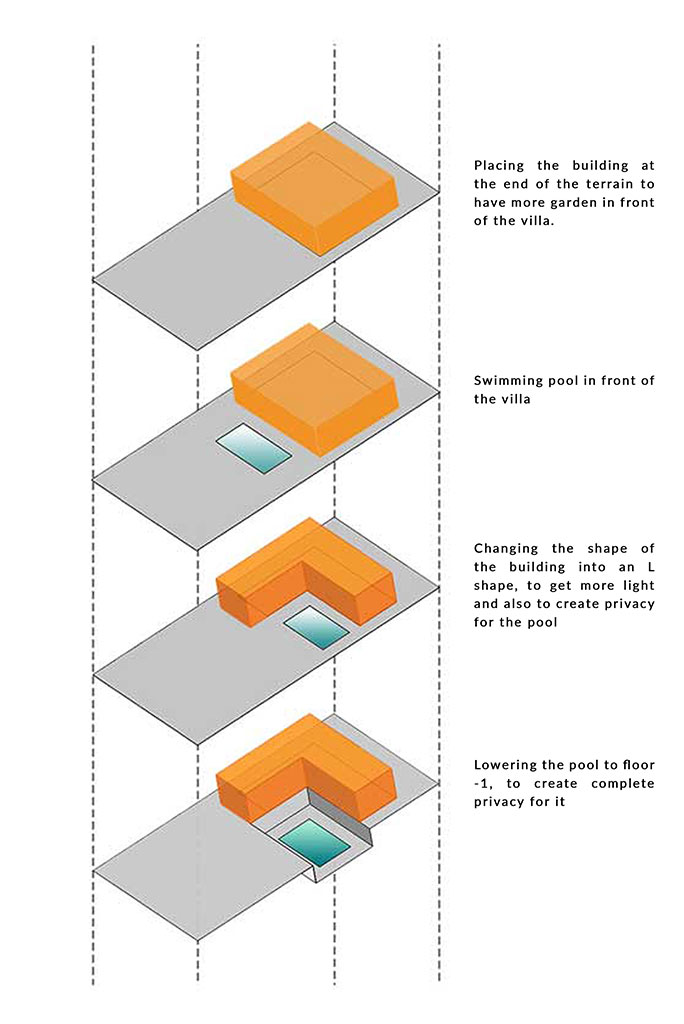 Placing the building at the end of the terrain to have more garden in front of the villa.

Swimming pool in front of the villa

Changing the shape of the building into an L shape, to get more light and also to create privacy for the pool

Lowering the pool to floor -1, to create complete privacy for it